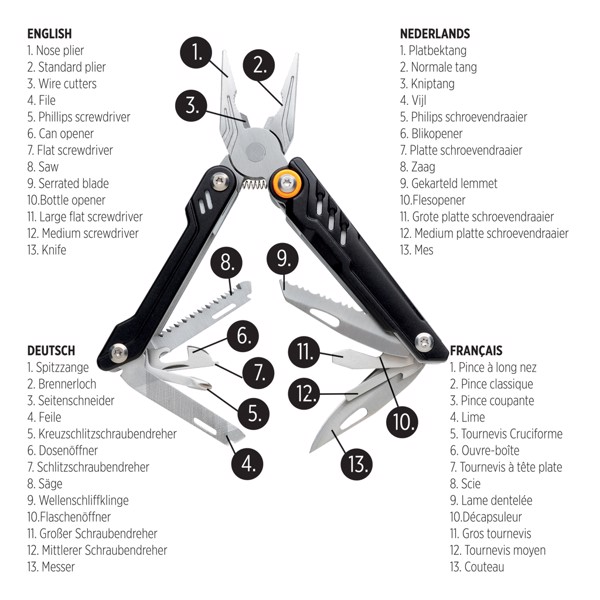 ENGLISH
1. Nose plier
2. Standard plier
3. Wire cutters
4. File
5. Phillips screwdriver
6. Can opener
7. Flat screwdriver
8. Saw
9. Serrated blade
10.Bottle opener
11. Large flat screwdriver
12. Medium screwdriver
13. Knife

NEDERLANDS
1. Platbektang
2. Normale tang
3. Kniptang
4. Vijl
5. Philips schroevendraaier
6. Blikopener
7. Platte schroevendraaier
8. Zaag
9. Gekarteld lemmet
10.Flesopener
11. Grote platte schroevendraaier
12. Medium platte schroevendraaier
13. Mes

1.
2.
3.
8.
9.
6.
7.
5.
4.
11.
12.
10.
13.

DEUTSCH
1. Spitzzange
2. Brennerloch
3. Seitenschneider
4. Feile
5. Kreuzschlitzschraubendreher
6. Dosenöffner
7. Schlitzschraubendreher
8. Säge
9. Wellenschliffklinge
10.Flaschenöffner
11. Großer Schraubendreher
12. Mittlerer Schraubendreher
13. Messer

FRANÇAIS
1. Pince à long nez
2. Pince classique
3. Pince coupante
4. Lime
5. Tournevis Cruciforme
6. Ouvre-boîte
7. Tournevis à tête plate
8. Scie
9. Lame dentelée
10.Décapsuleur
11. Gros tournevis
12. Tournevis moyen
13. Couteau